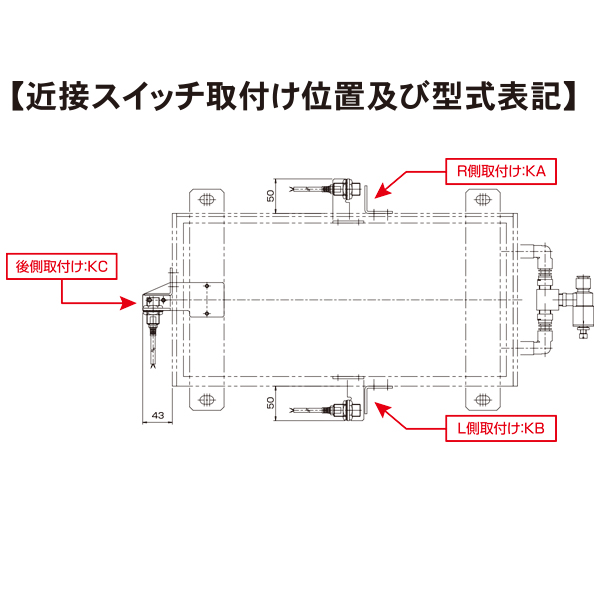 【近接スイッチ取付け位置及び型式表記】

R側取付け:KA

50

後側取付け:KC

50

43

L側取付け:KB