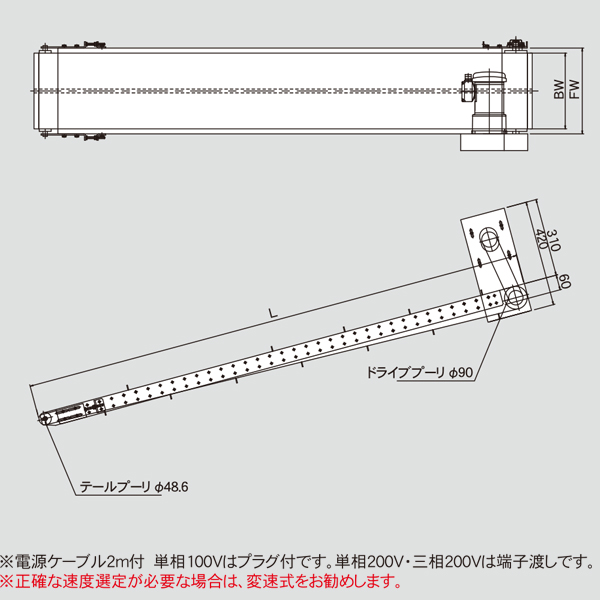 BW
FW

310
420
60

L

ドライブプーリ φ90

テールプーリ φ48.6

※電源ケーブル2m付　単相100Vはプラグ付です。単相200V・三相200Vは端子渡しです。
※正確な速度選定が必要な場合は、変速式をお勧めします。