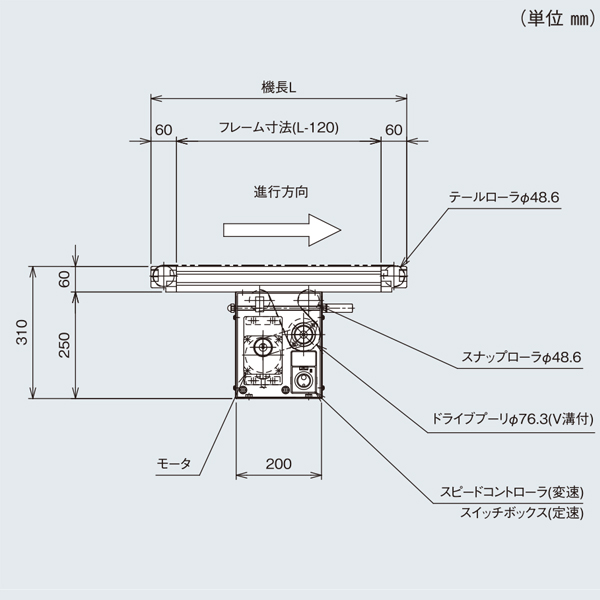 （単位 mm）

機長L

60

フレーム寸法(L-120)

60

進行方向

テールローラφ48.6

60

310

250

スナップローラφ48.6

ドライブプーリφ76.3(V溝付)

モータ

200

スピードコントローラ(変速)

スイッチボックス(定速)